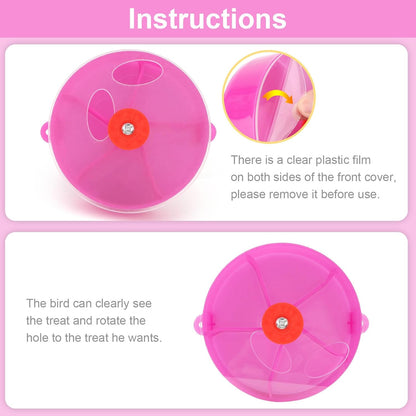 Instructions

There is a clear plastic film on both sides of the front cover, please remove it before use.

The bird can clearly see the treat and rotate the hole to the treat he wants.