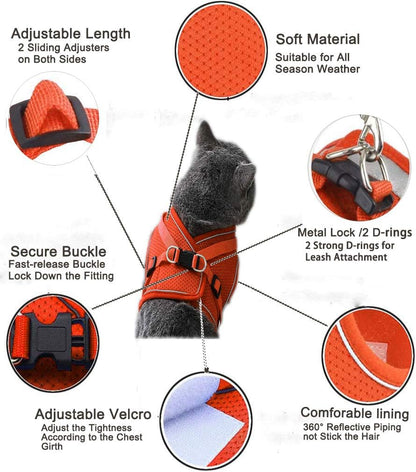 Adjustable Length
2 Sliding Adjusters on Both Sides

Soft Material
Suitable for All Season Weather

Metal Lock /2 D-rings
2 Strong D-rings for Leash Attachment

Secure Buckle
Fast-release Buckle Lock Down the Fitting

Adjustable Velcro
Adjust the Tightness According to the Chest Girth

Comforable lining
360° Reflective Piping not Stick the Hair