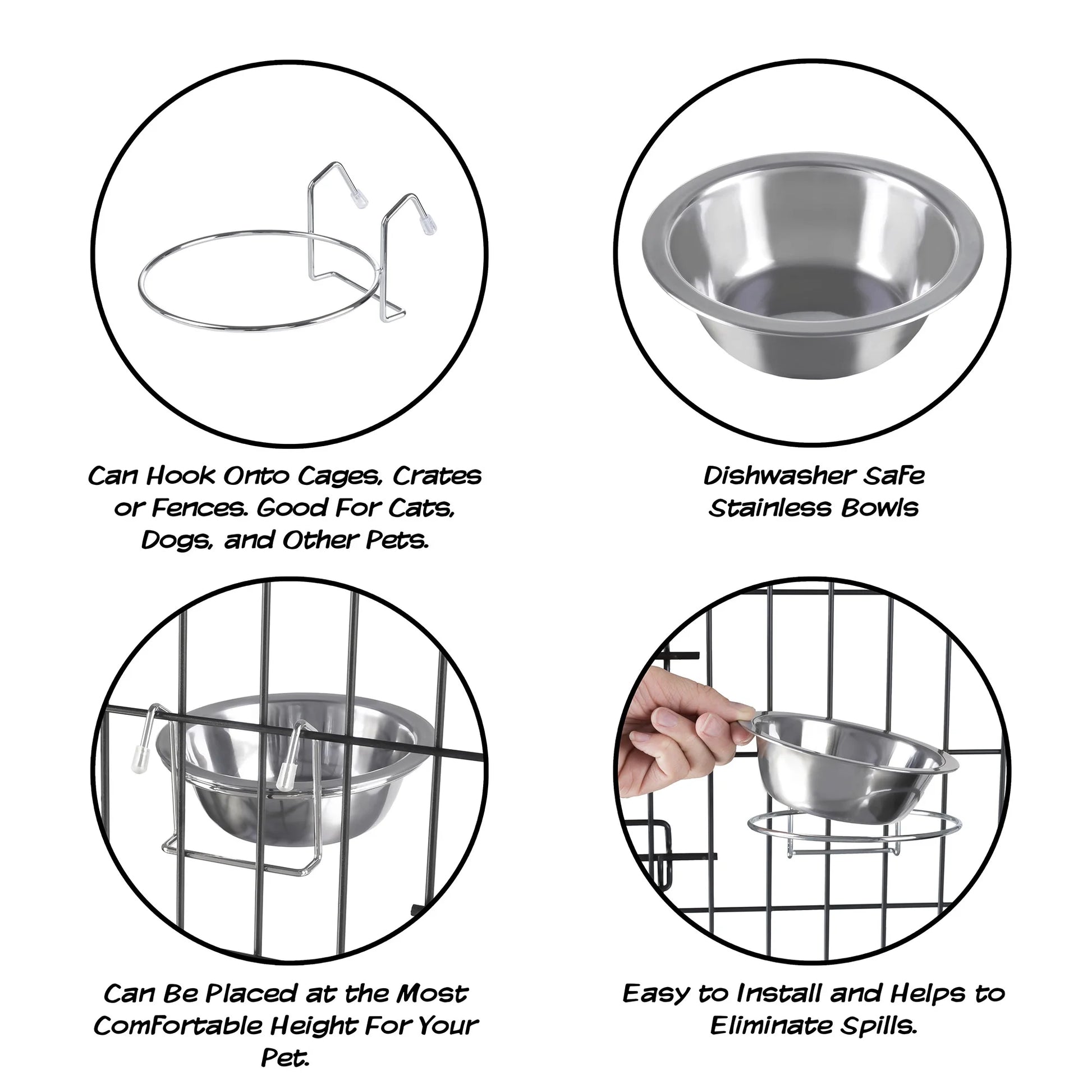 Can Hook Onto Cages, Crates or Fences. Good For Cats, Dogs, and Other Pets.

Dishwasher Safe Stainless Bowls

Can Be Placed at the Most Comfortable Height For Your Pet.

Easy to Install and Helps to Eliminate Spills.