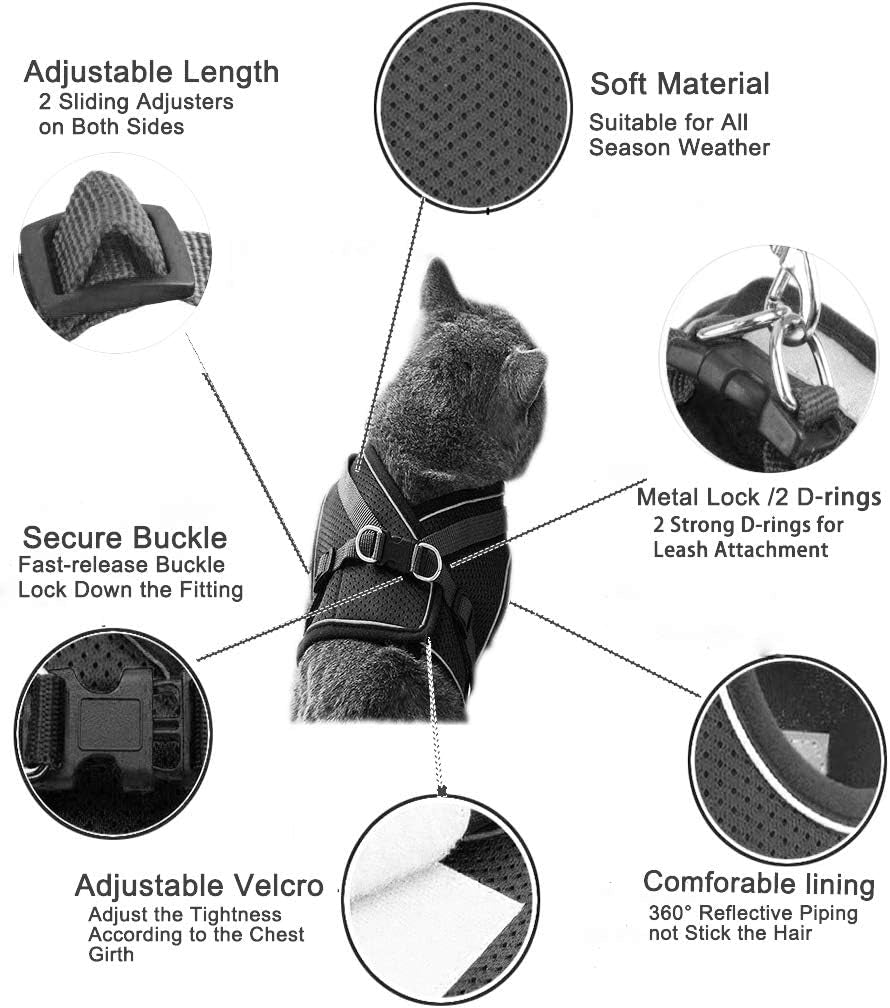 Adjustable Length
2 Sliding Adjusters on Both Sides

Soft Material
Suitable for All Season Weather

Metal Lock /2 D-rings
2 Strong D-rings for Leash Attachment

Secure Buckle
Fast-release Buckle Lock Down the Fitting

Adjustable Velcro
Adjust the Tightness According to the Chest Girth

Comforable lining
360° Reflective Piping not Stick the Hair