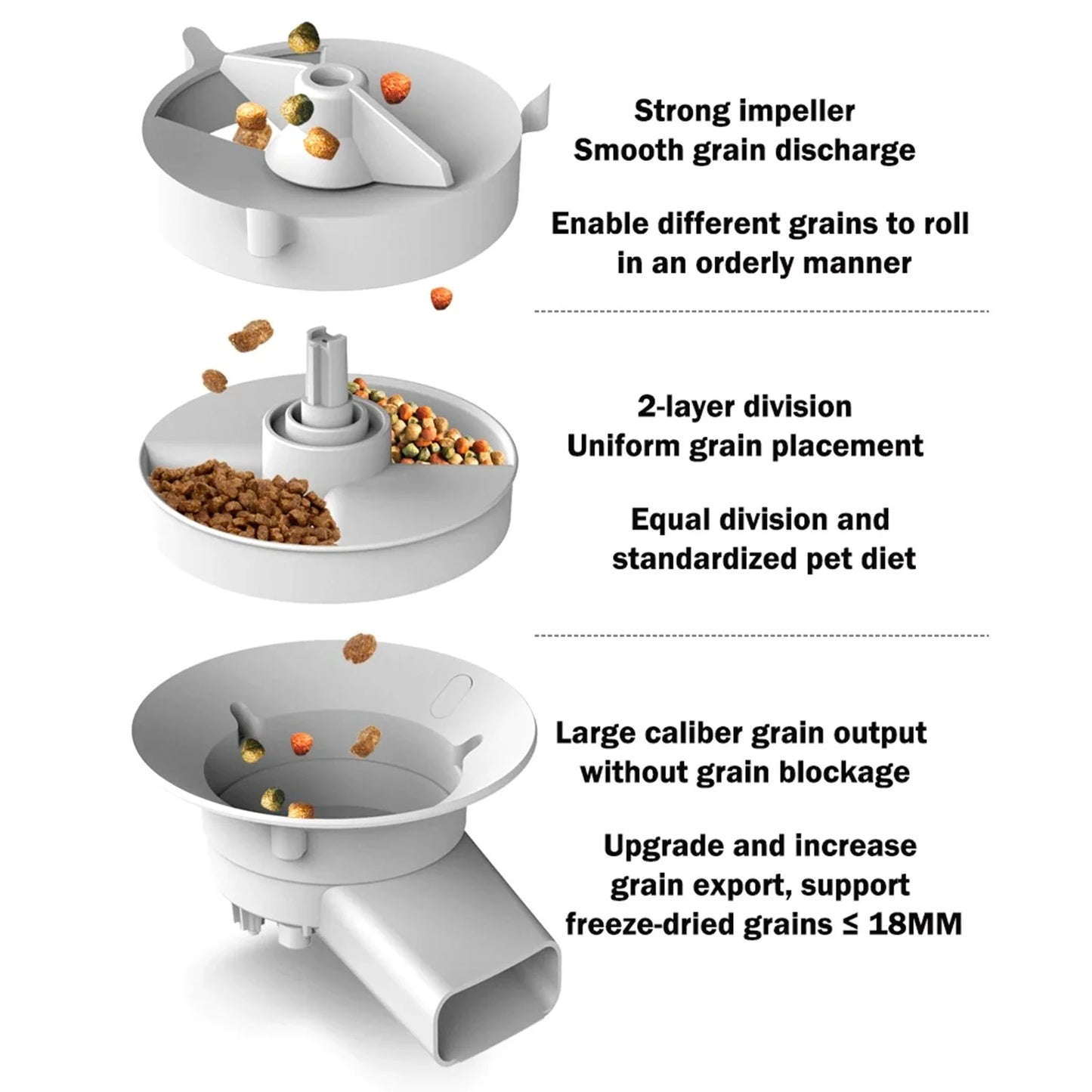 Strong impeller
Smooth grain discharge

Enable different grains to roll in an orderly manner

2-layer division
Uniform grain placement

Equal division and standardized pet diet

Large caliber grain output without grain blockage

Upgrade and increase grain export, support freeze-dried grains ≤ 18MM